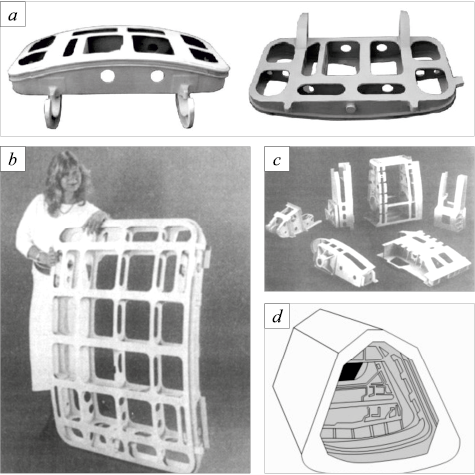 a

b

c

d